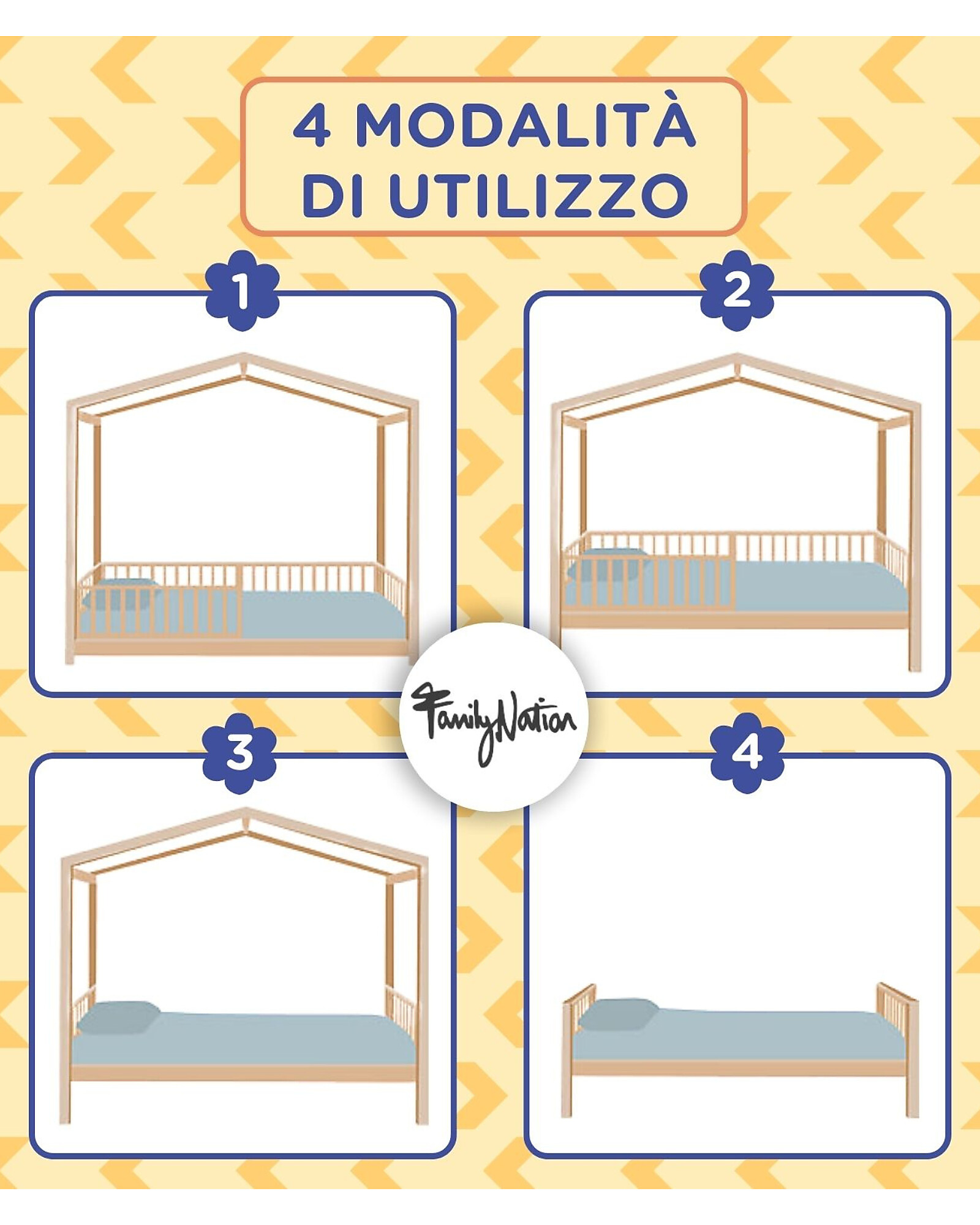 4 MODALITÀ DI UTILIZZO

1

2

FamilyNation

3

4