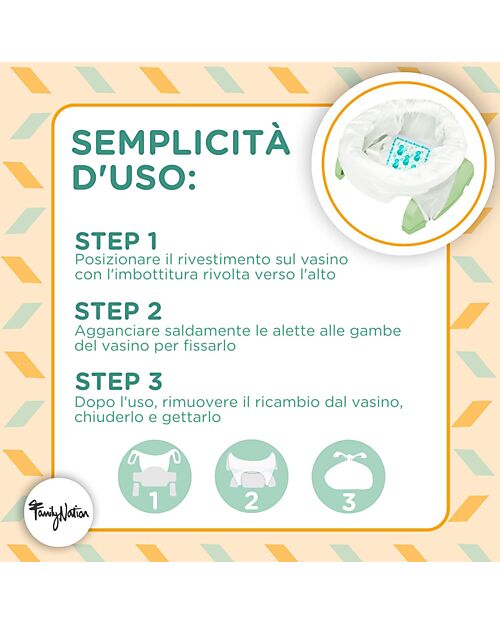 SEMPLICITÀ D'USO:

STEP 1
Posizionare il rivestimento sul vasino con l'imbottitura rivolta verso l'alto

STEP 2
Agganciare saldamente le alette alle gambe del vasino per fissarlo

STEP 3
Dopo l'uso, rimuovere il ricambio dal vasino, chiuderlo e gettarlo

1

2

3

FamilyNation