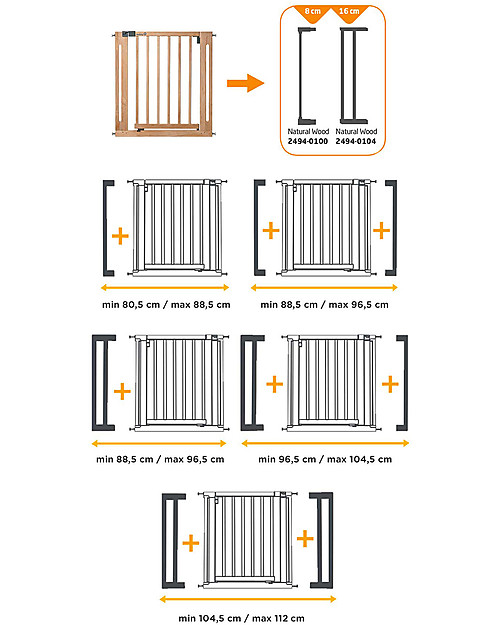 8 cm

16 cm

Natural Wood
2494-0100

Natural Wood
2494-0104

+

min 80,5 cm / max 88,5 cm

+ +

min 88,5 cm / max 96,5 cm

+

min 88,5 cm / max 96,5 cm

+ +

min 96,5 cm / max 104,5 cm

+ +

min 104,5 cm / max 112 cm