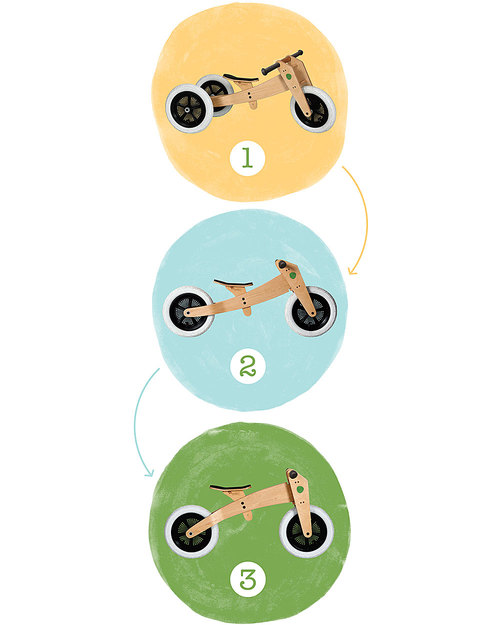 1

2

3